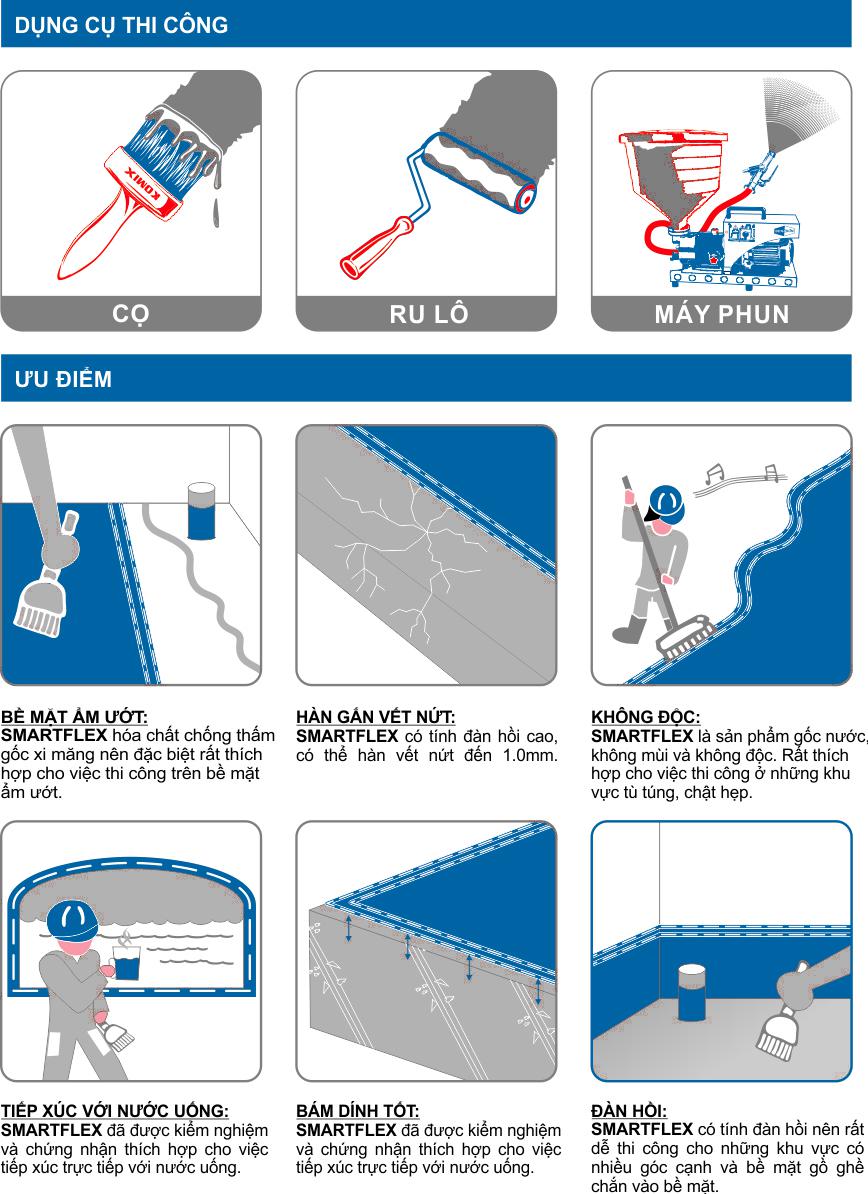 DỤNG CỤ THI CÔNG

KOMIX

CỌ

RU LÔ

MÁY PHUN

ƯU ĐIỂM

BỀ MẶT ẨM ƯỚT:
SMARTFLEX hóa chất chống thấm gốc xi măng nên đặc biệt rất thích hợp cho việc thi công trên bề mặt ẩm ướt.

HÀN GẮN VẾT NỨT:
SMARTFLEX có tính đàn hồi cao, có thể hàn vết nứt đến 1.0mm.

KHÔNG ĐỘC:
SMARTFLEX là sản phẩm gốc nước, không mùi và không độc. Rất thích hợp cho việc thi công ở những khu vực tù túng, chật hẹp.

TIẾP XÚC VỚI NƯỚC UỐNG:
SMARTFLEX đã được kiểm nghiệm và chứng nhận thích hợp cho việc tiếp xúc trực tiếp với nước uống.

BÁM DÍNH TỐT:
SMARTFLEX đã được kiểm nghiệm và chứng nhận thích hợp cho việc tiếp xúc trực tiếp với nước uống.

ĐÀN HỒI:
SMARTFLEX có tính đàn hồi nên rất dễ thi công cho những khu vực có nhiều góc cạnh và bề mặt gồ ghề chắn vào bề mặt.